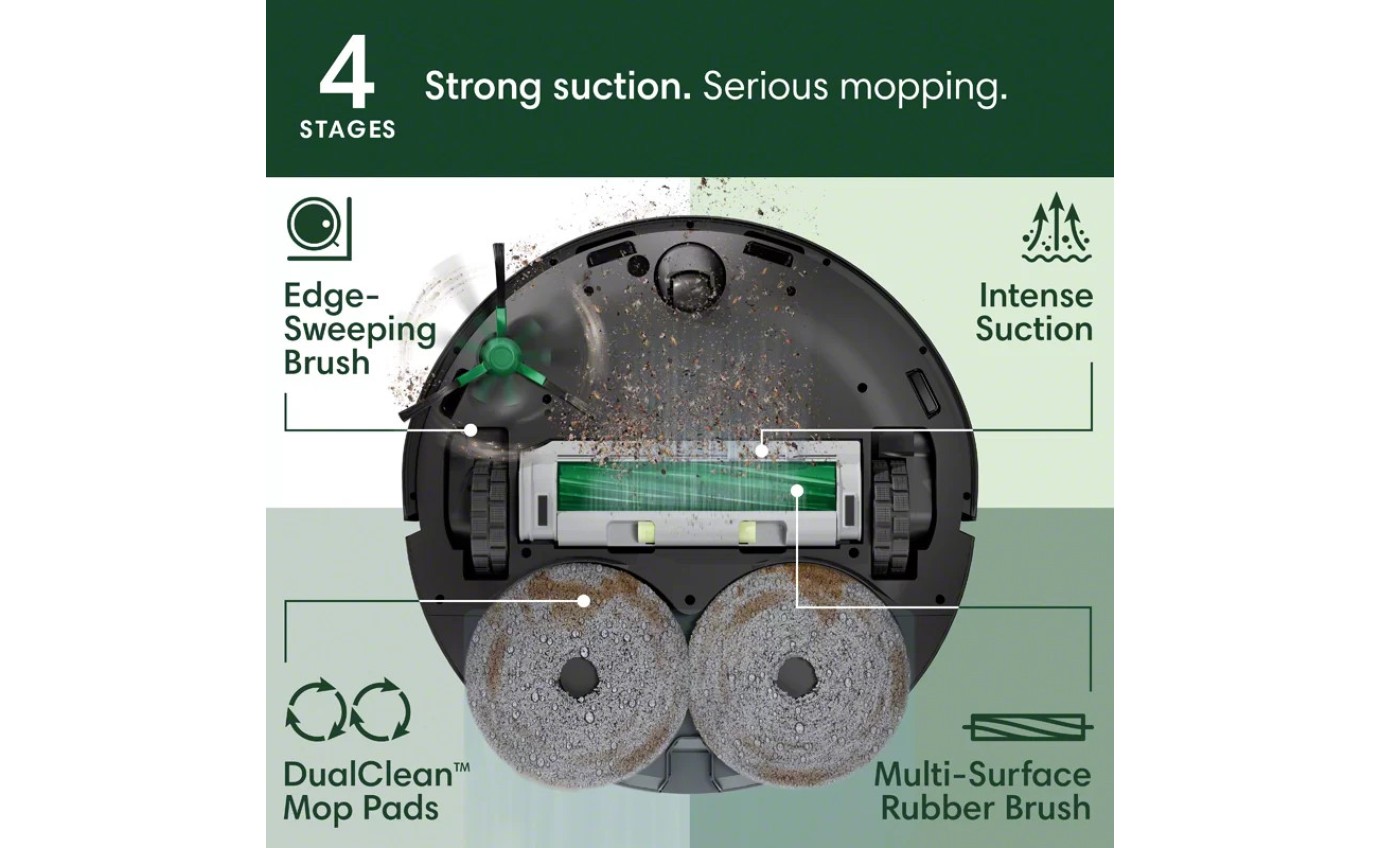 4
STAGES

Strong suction. Serious mopping.

Edge-Sweeping Brush

Intense Suction

DualClean™ Mop Pads

Multi-Surface Rubber Brush