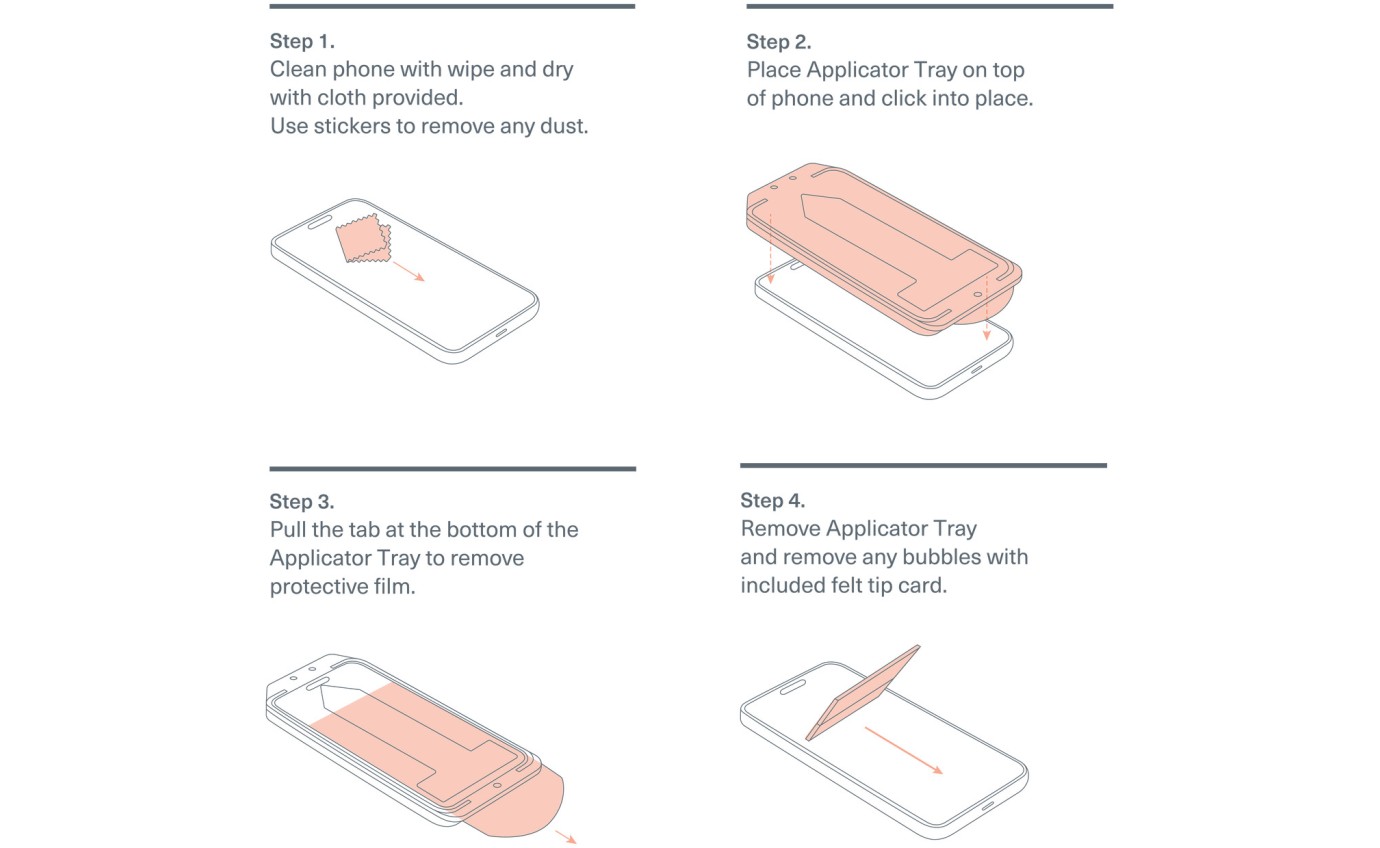 Step 1.
Clean phone with wipe and dry with cloth provided.
Use stickers to remove any dust.

Step 2.
Place Applicator Tray on top of phone and click into place.

Step 3.
Pull the tab at the bottom of the Applicator Tray to remove protective film.

Step 4.
Remove Applicator Tray and remove any bubbles with included felt tip card.