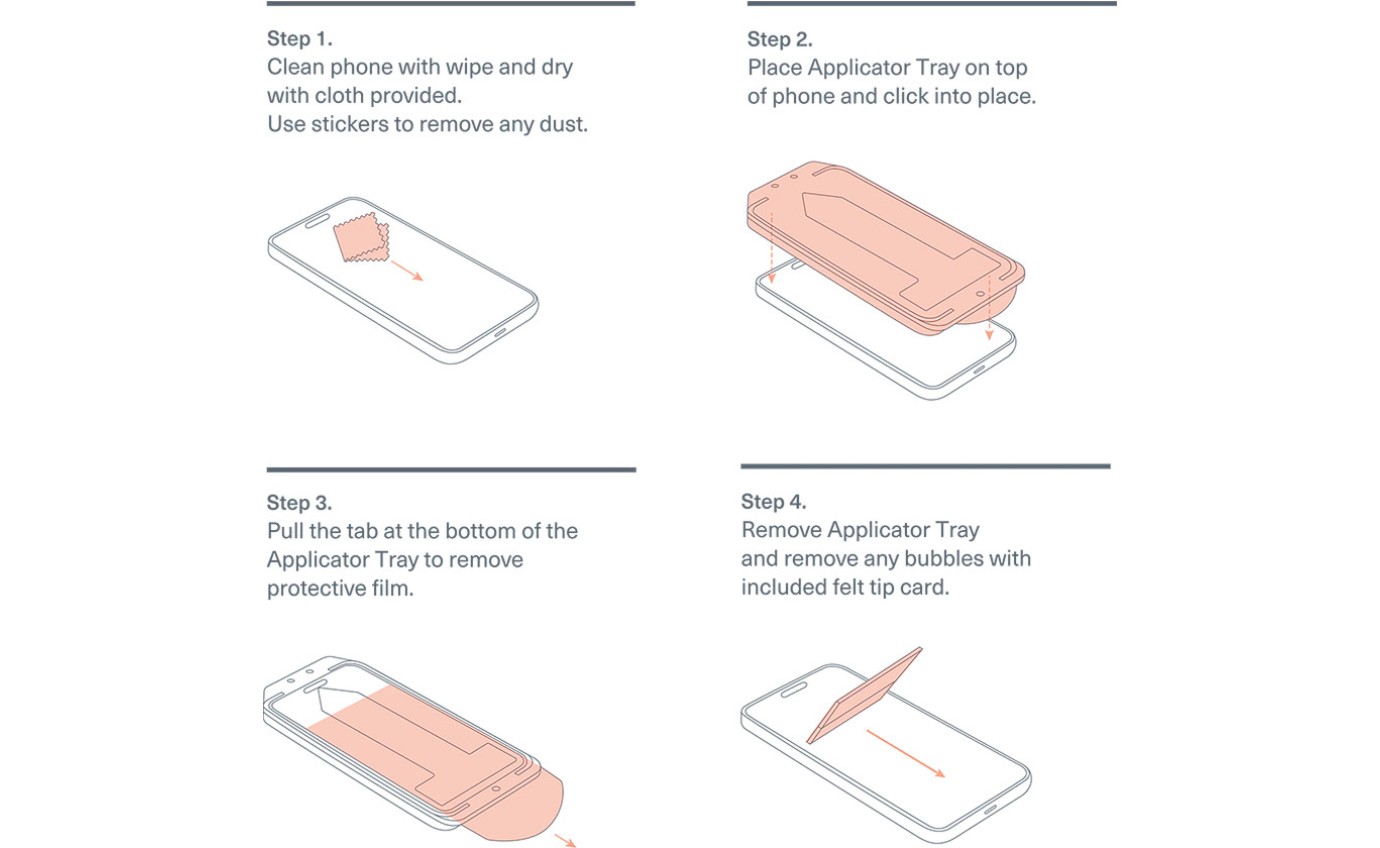 Step 1.
Clean phone with wipe and dry with cloth provided.
Use stickers to remove any dust.

Step 2.
Place Applicator Tray on top of phone and click into place.

Step 3.
Pull the tab at the bottom of the Applicator Tray to remove protective film.

Step 4.
Remove Applicator Tray and remove any bubbles with included felt tip card.