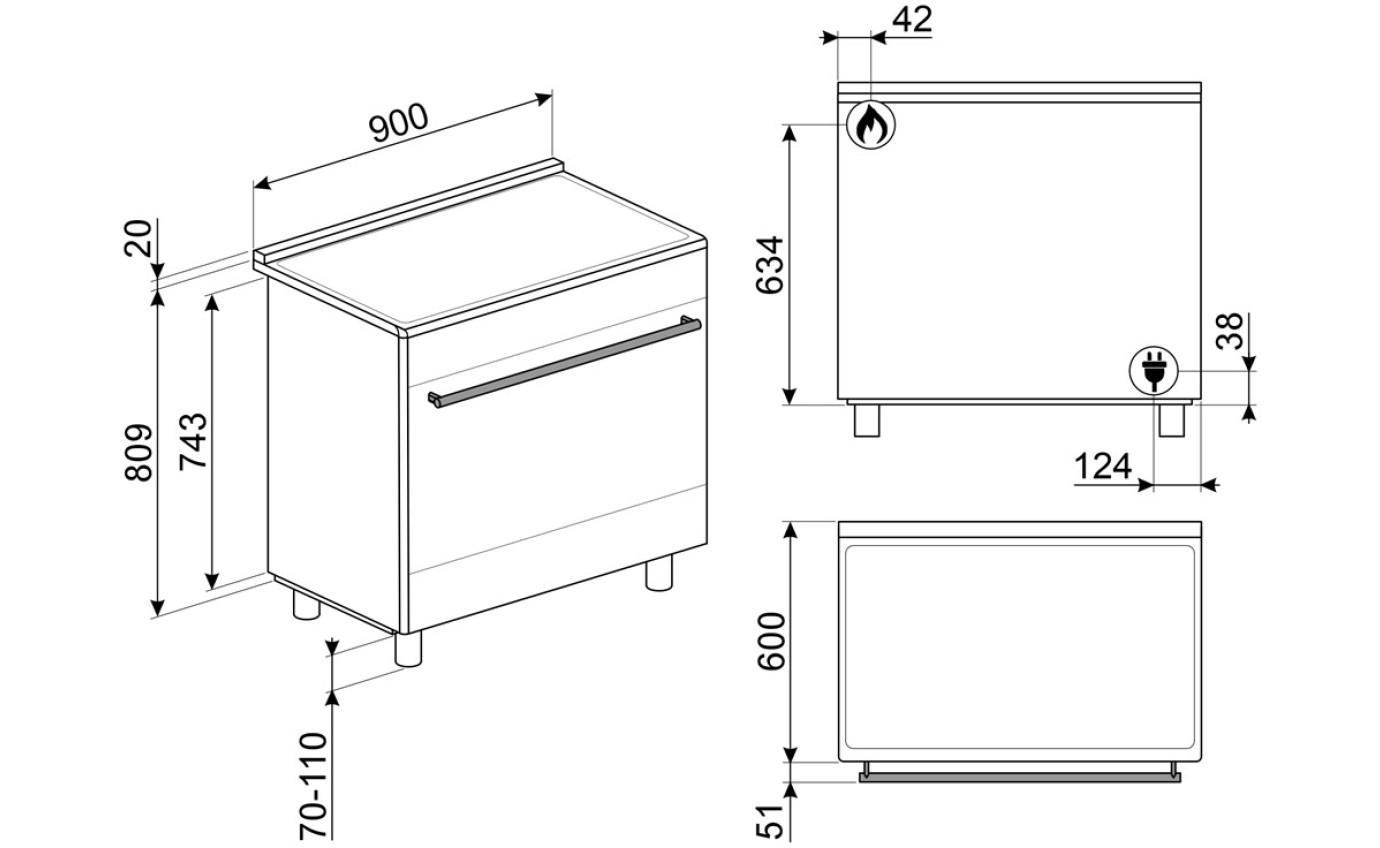 900

20

809

743

70-110

42

634

38

124

600

51