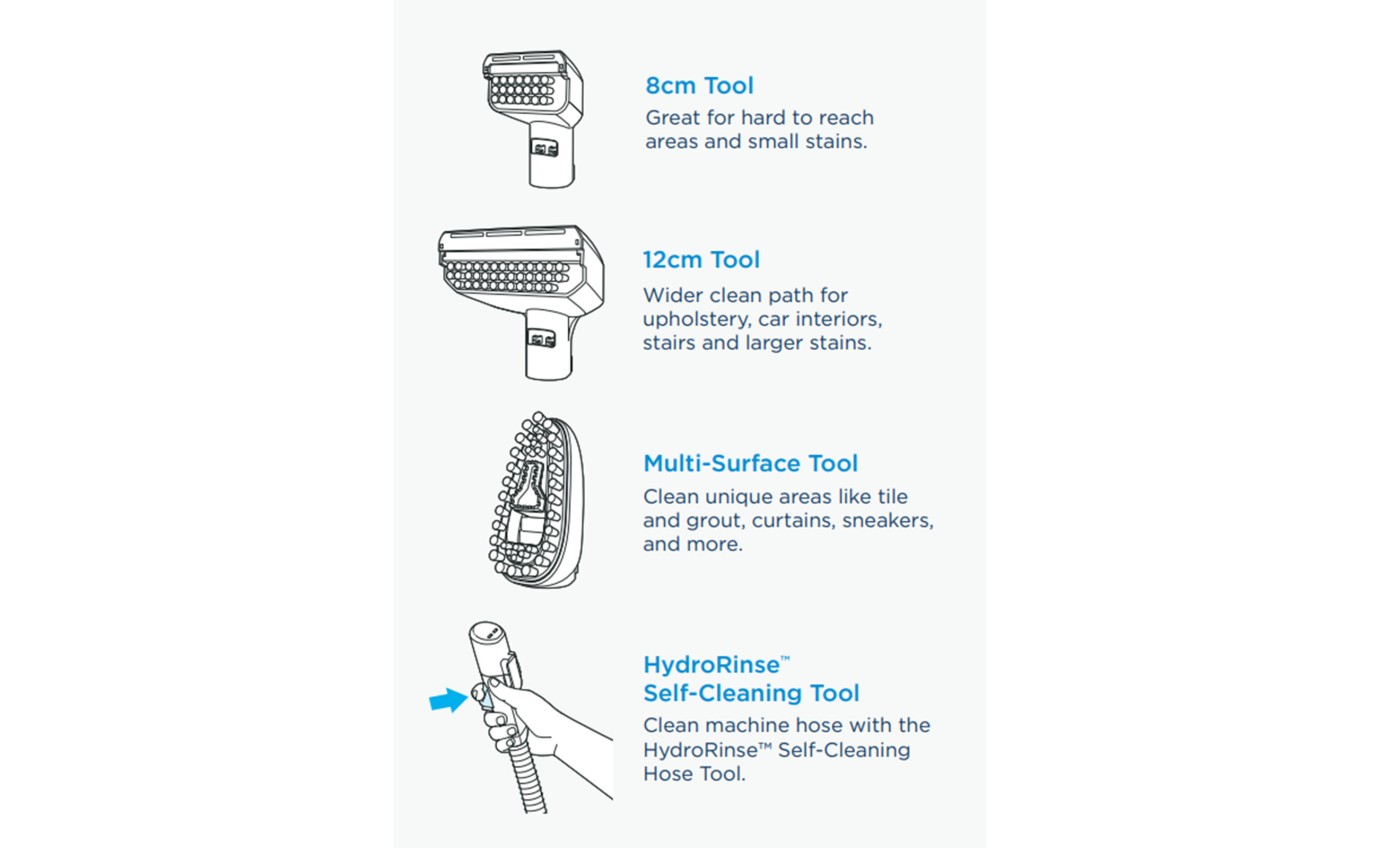 8cm Tool
Great for hard to reach areas and small stains.

12cm Tool
Wider clean path for upholstery, car interiors, stairs and larger stains.

Multi-Surface Tool
Clean unique areas like tile and grout, curtains, sneakers, and more.

HydroRinse™ Self-Cleaning Tool
Clean machine hose with the HydroRinse™ Self-Cleaning Hose Tool.