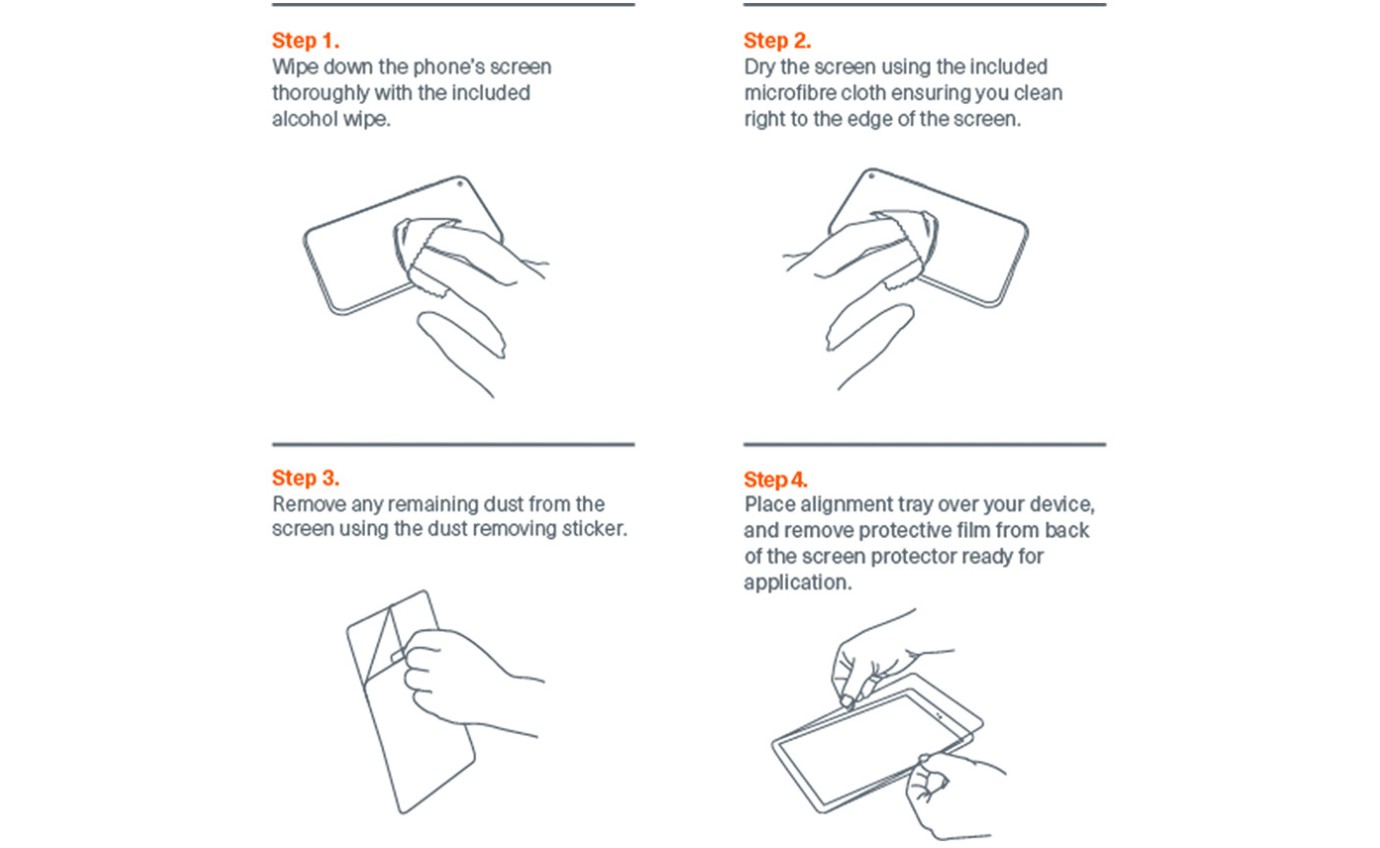 Step 1.
Wipe down the phone's screen thoroughly with the included alcohol wipe.

Step 2.
Dry the screen using the included microfibre cloth ensuring you clean right to the edge of the screen.

Step 3.
Remove any remaining dust from the screen using the dust removing sticker.

Step 4.
Place alignment tray over your device, and remove protective film from back of the screen protector ready for application.