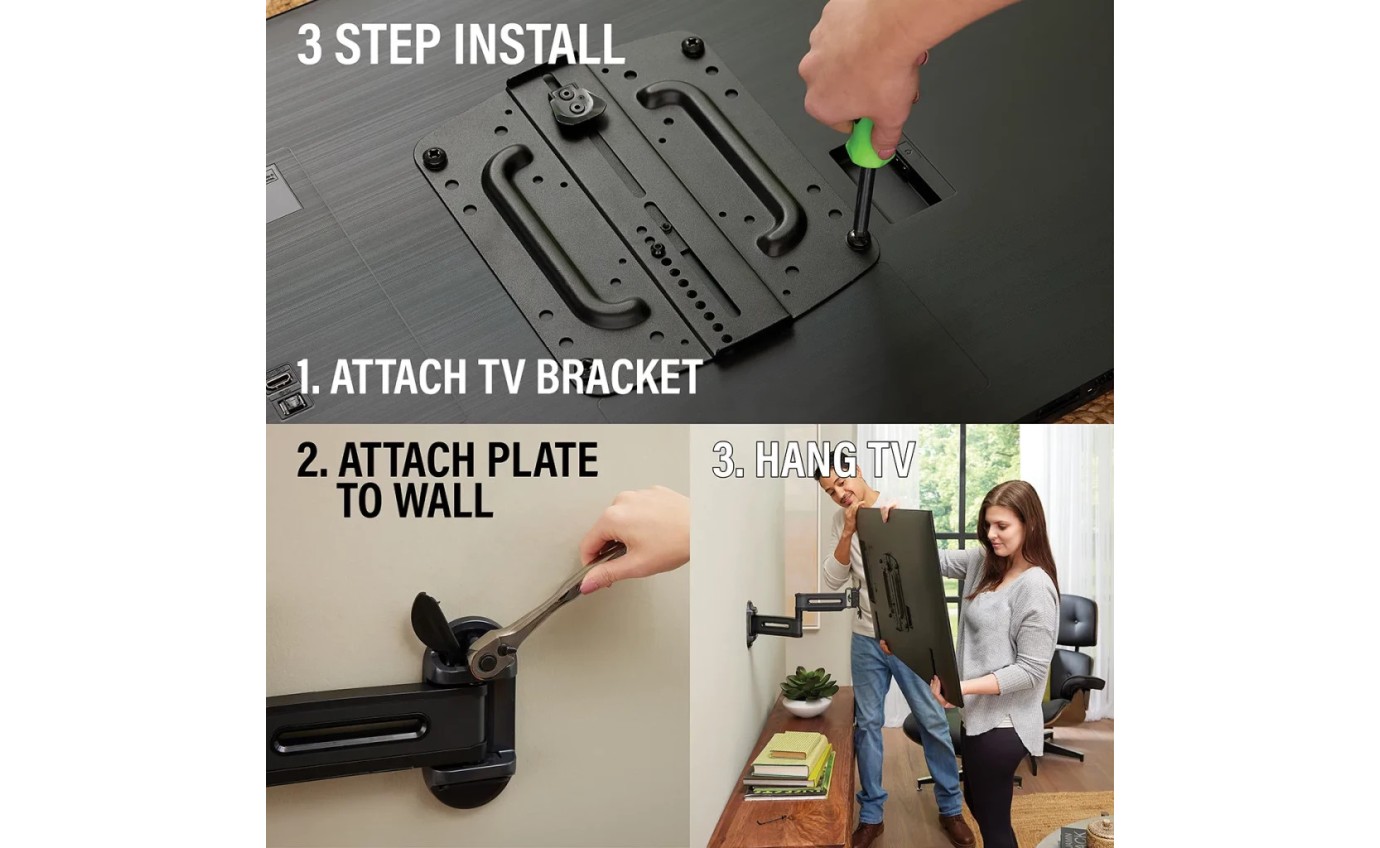 3 STEP INSTALL

1. ATTACH TV BRACKET

2. ATTACH PLATE TO WALL

3. HANG TV