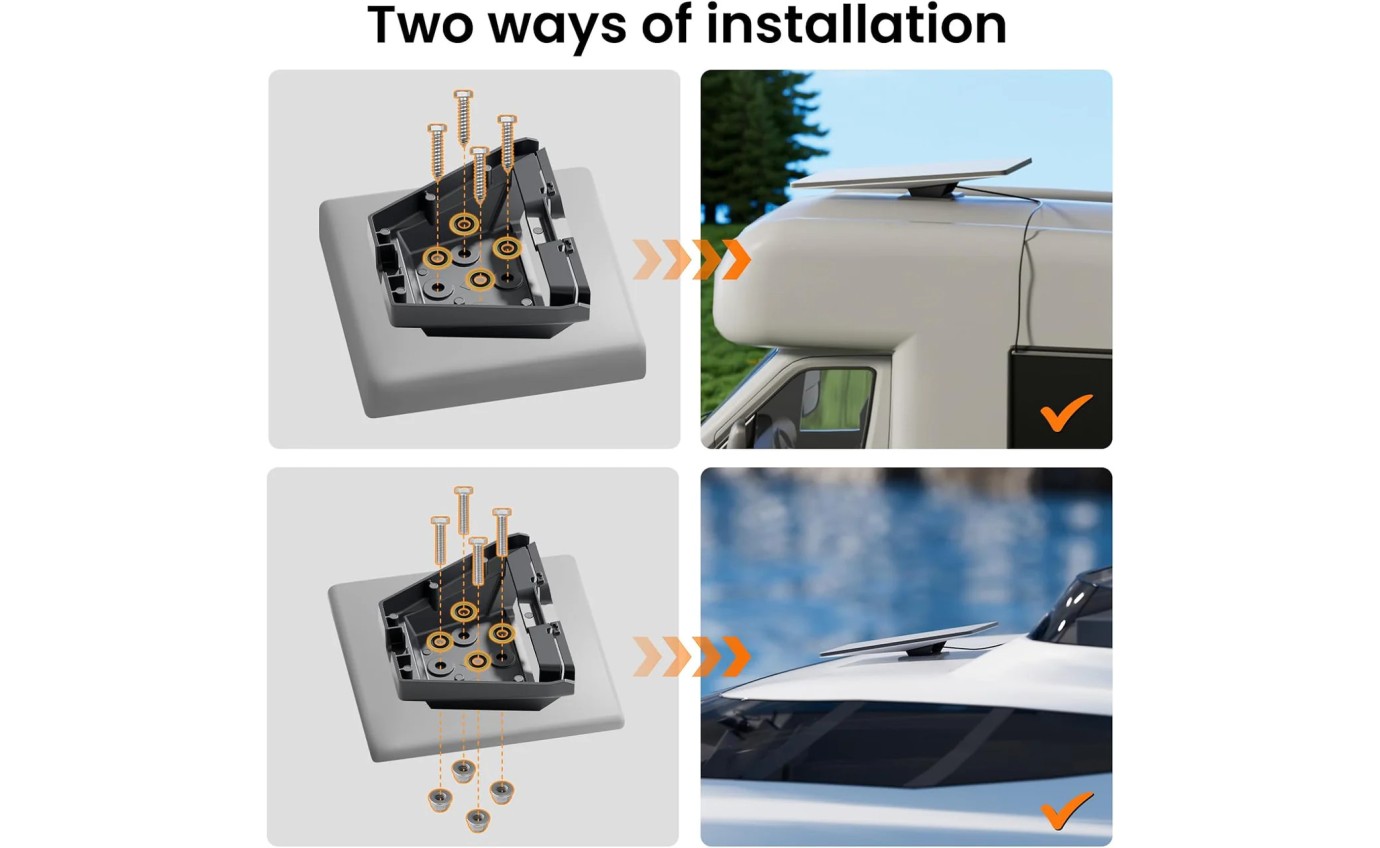 Two ways of installation