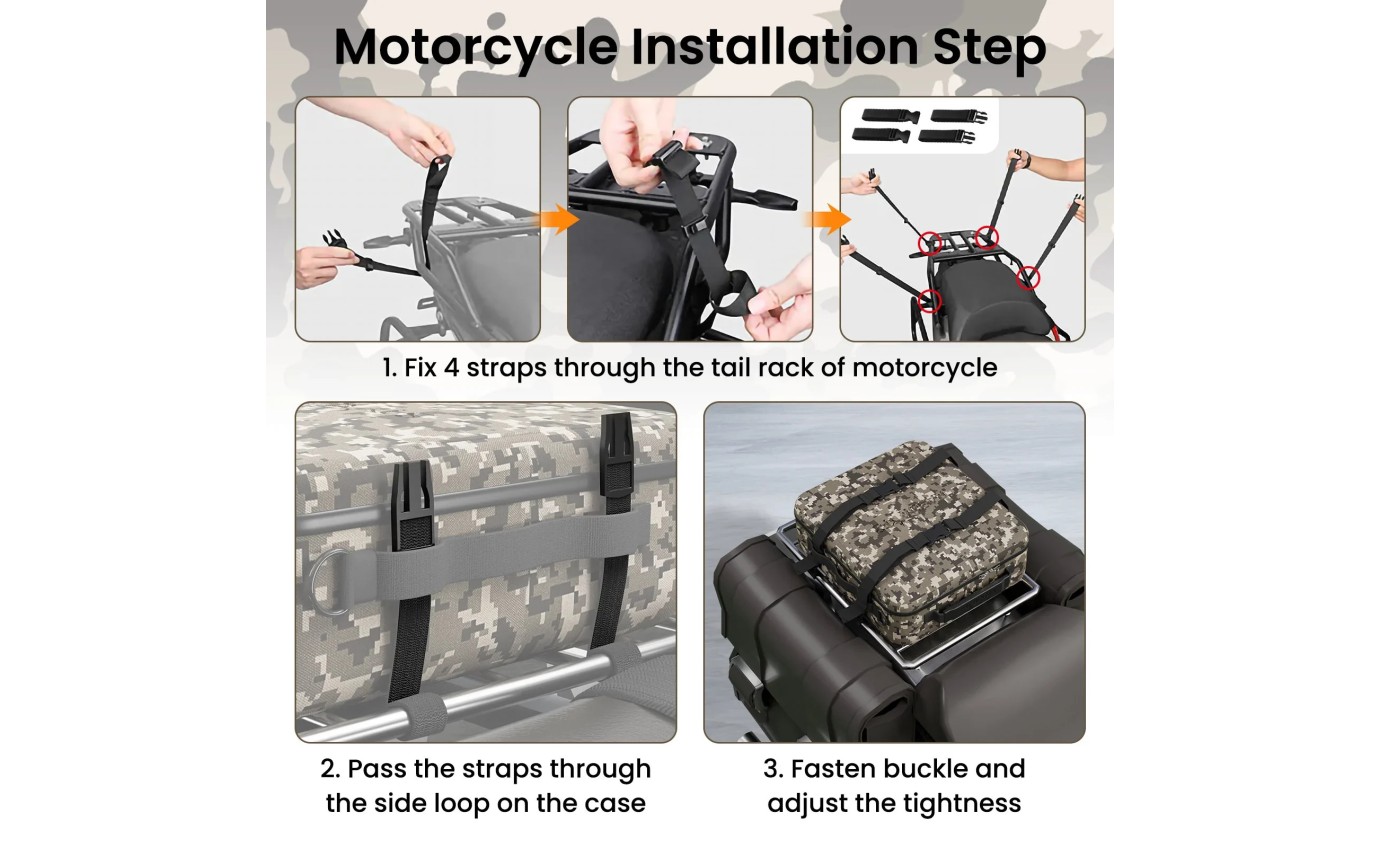 Motorcycle Installation Step

1. Fix 4 straps through the tail rack of motorcycle

2. Pass the straps through the side loop on the case

3. Fasten buckle and adjust the tightness