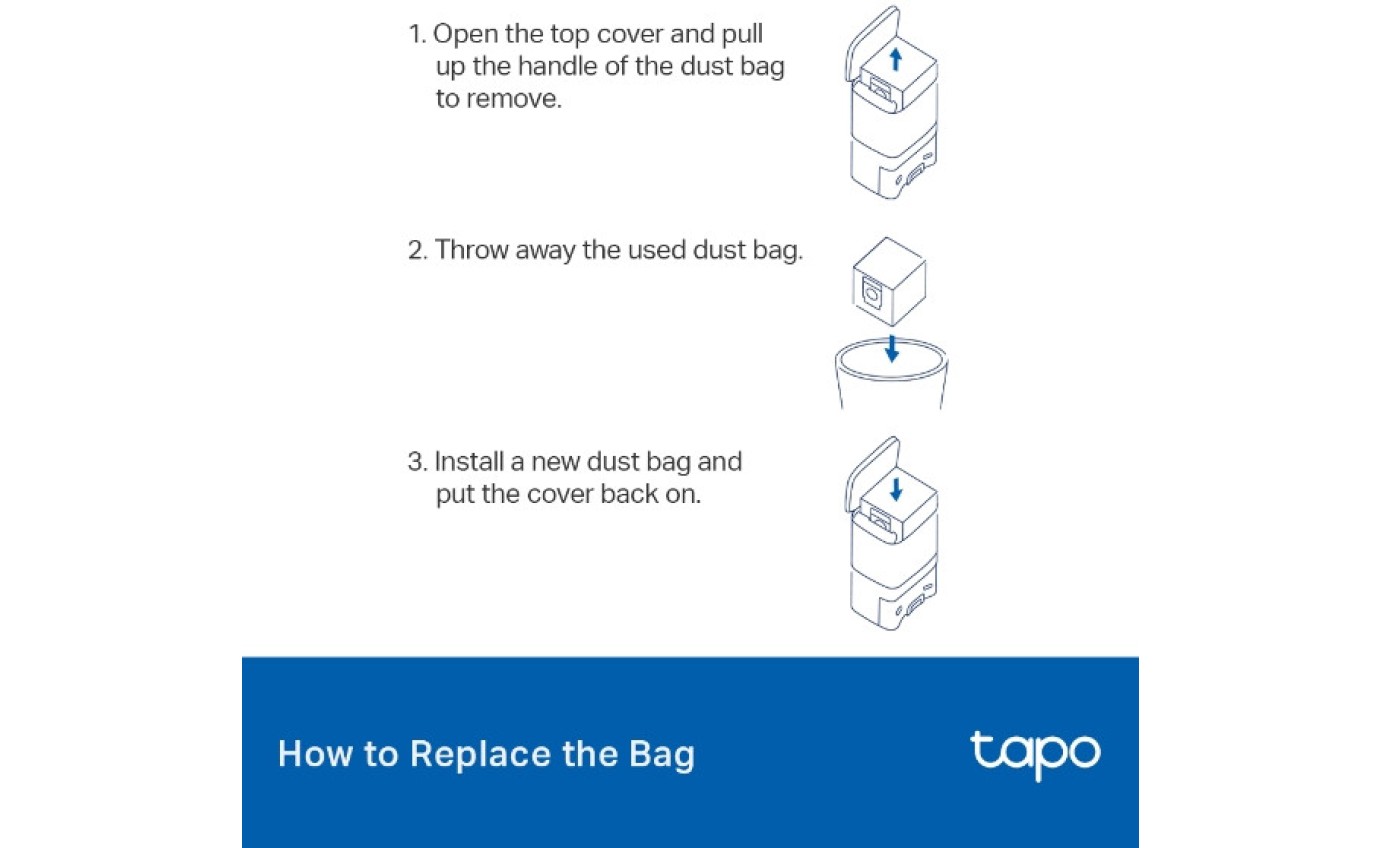 1. Open the top cover and pull up the handle of the dust bag to remove.

2. Throw away the used dust bag.

3. Install a new dust bag and put the cover back on.

How to Replace the Bag

tapo