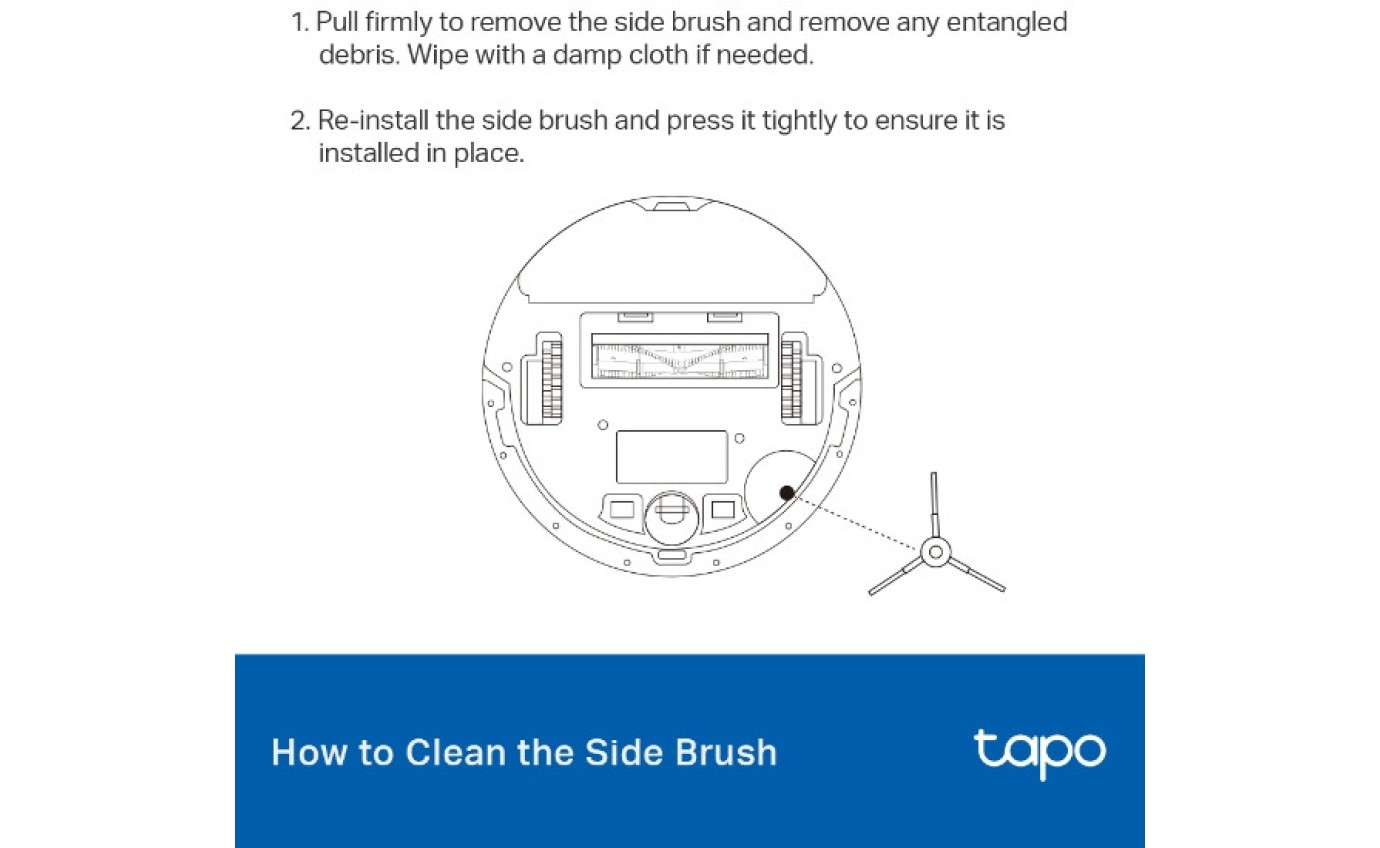 1. Pull firmly to remove the side brush and remove any entangled debris. Wipe with a damp cloth if needed.

2. Re-install the side brush and press it tightly to ensure it is installed in place.

How to Clean the Side Brush

tapo