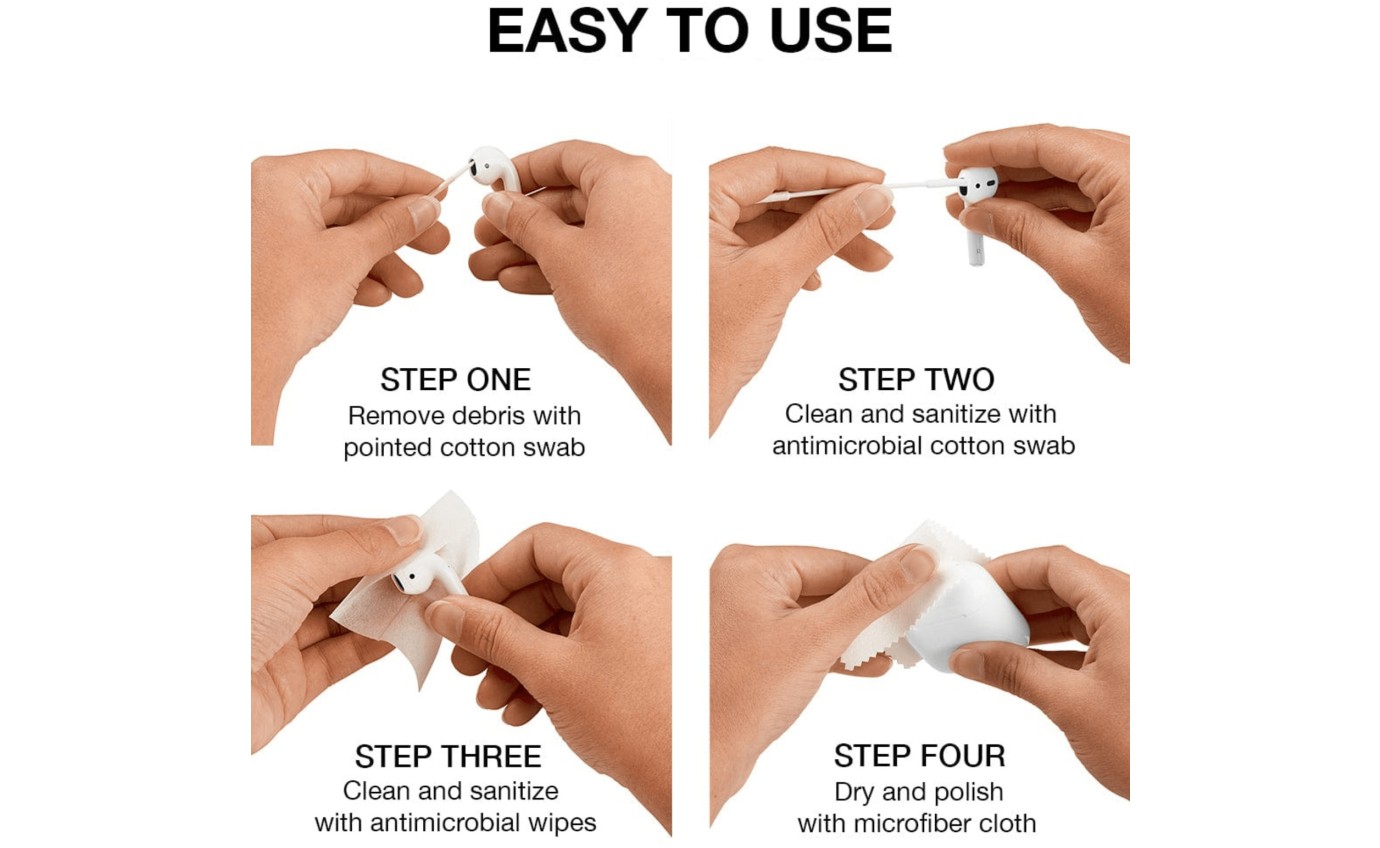 EASY TO USE

STEP ONE
Remove debris with pointed cotton swab

STEP TWO
Clean and sanitize with antimicrobial cotton swab

STEP THREE
Clean and sanitize with antimicrobial wipes

STEP FOUR
Dry and polish with microfiber cloth