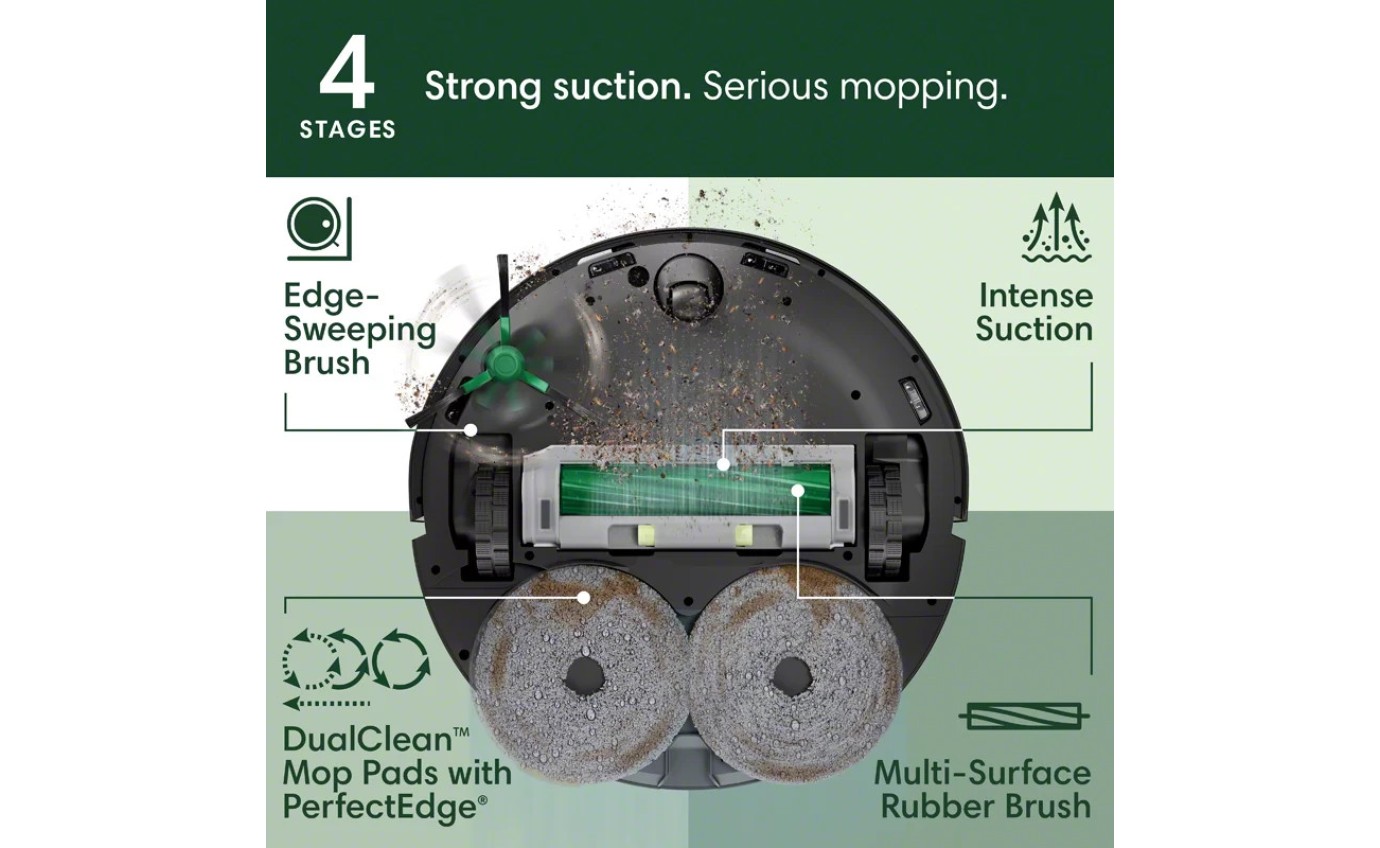 4 STAGES

Strong suction. Serious mopping.

Edge-Sweeping Brush

Intense Suction

DualClean™ Mop Pads with PerfectEdge®

Multi-Surface Rubber Brush