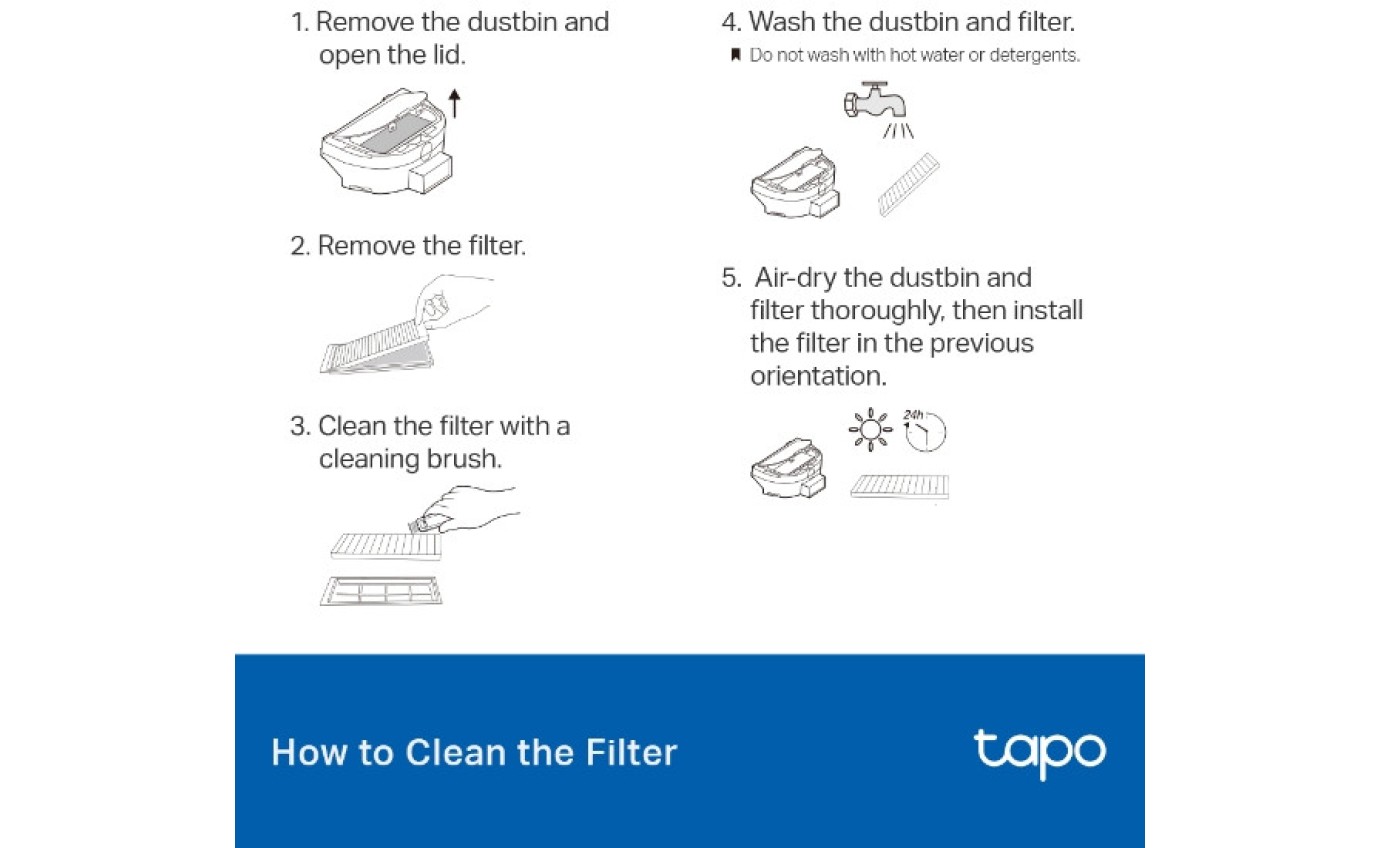 1. Remove the dustbin and open the lid.

2. Remove the filter.

3. Clean the filter with a cleaning brush.

4. Wash the dustbin and filter.

Do not wash with hot water or detergents.

5. Air-dry the dustbin and filter thoroughly, then install the filter in the previous orientation.

24h

How to Clean the Filter

tapo