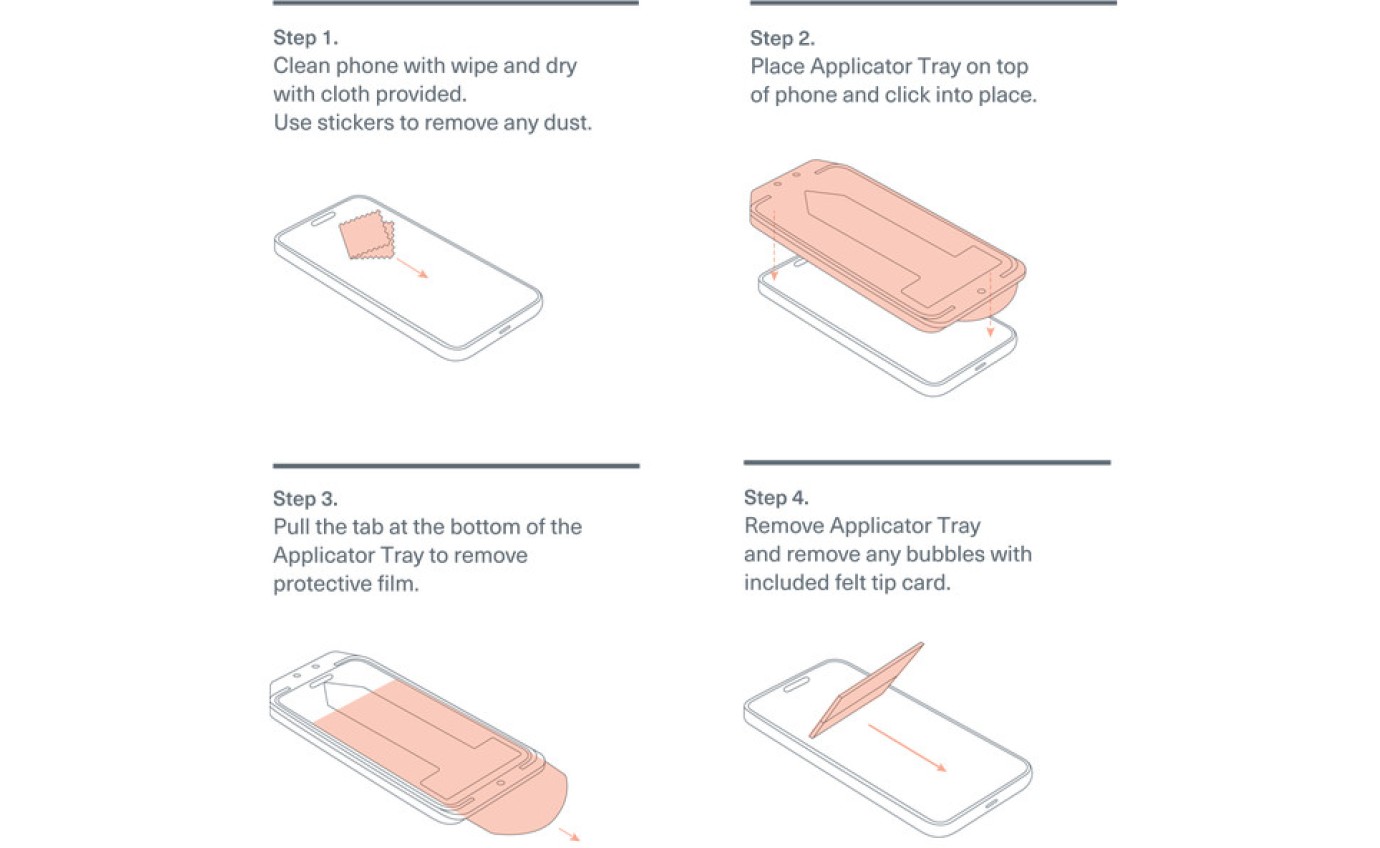 Step 1.
Clean phone with wipe and dry with cloth provided.
Use stickers to remove any dust.

Step 2.
Place Applicator Tray on top of phone and click into place.

Step 3.
Pull the tab at the bottom of the Applicator Tray to remove protective film.

Step 4.
Remove Applicator Tray and remove any bubbles with included felt tip card.