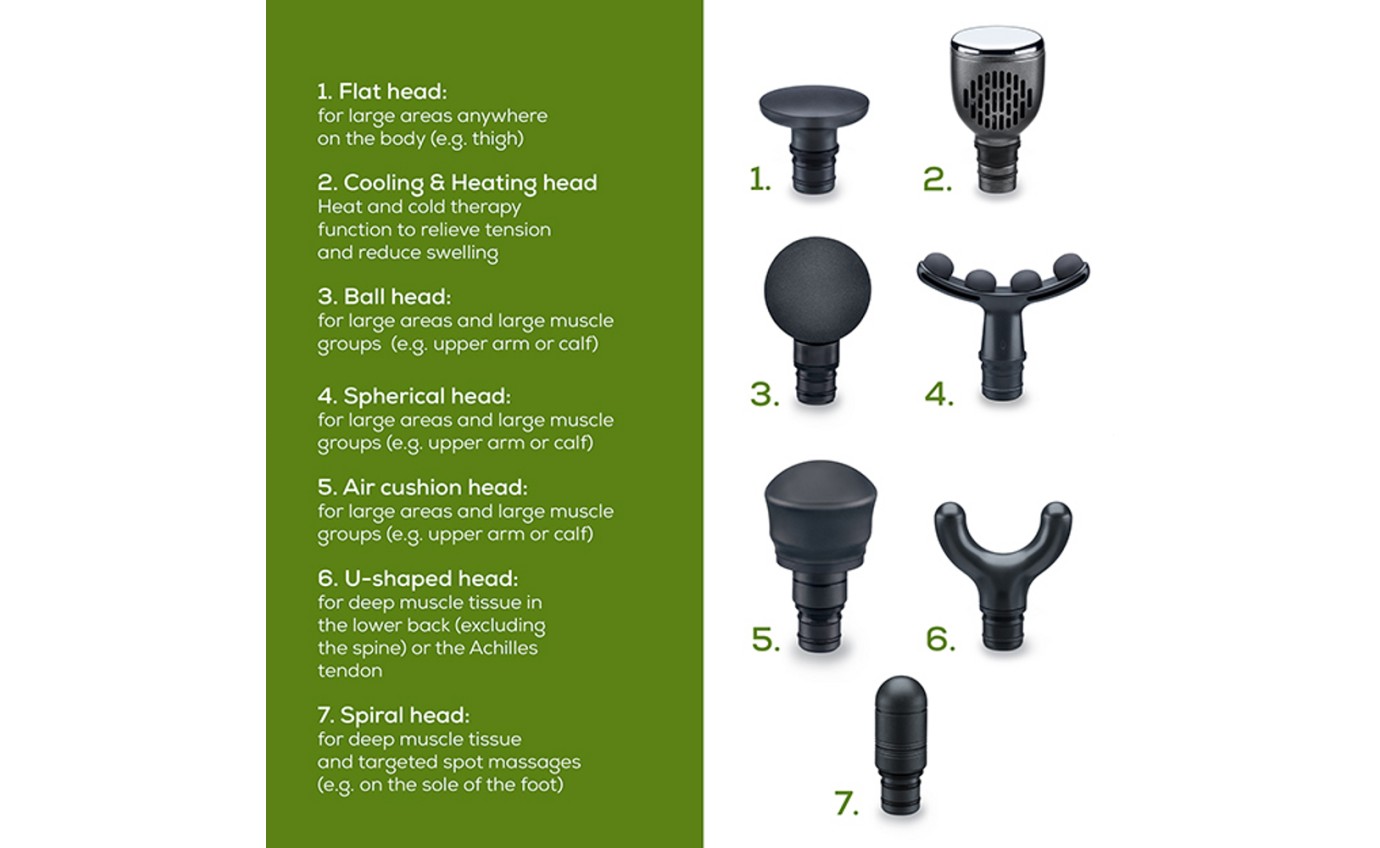 1. Flat head:
for large areas anywhere on the body (e.g. thigh)

2. Cooling & Heating head
Heat and cold therapy function to relieve tension and reduce swelling

3. Ball head:
for large areas and large muscle groups (e.g. upper arm or calf)

4. Spherical head:
for large areas and large muscle groups (e.g. upper arm or calf)

5. Air cushion head:
for large areas and large muscle groups (e.g. upper arm or calf)

6. U-shaped head:
for deep muscle tissue in the lower back (excluding the spine) or the Achilles tendon

7. Spiral head:
for deep muscle tissue and targeted spot massages (e.g. on the sole of the foot)

1.
2.
3.
4.
5.
6.
7.